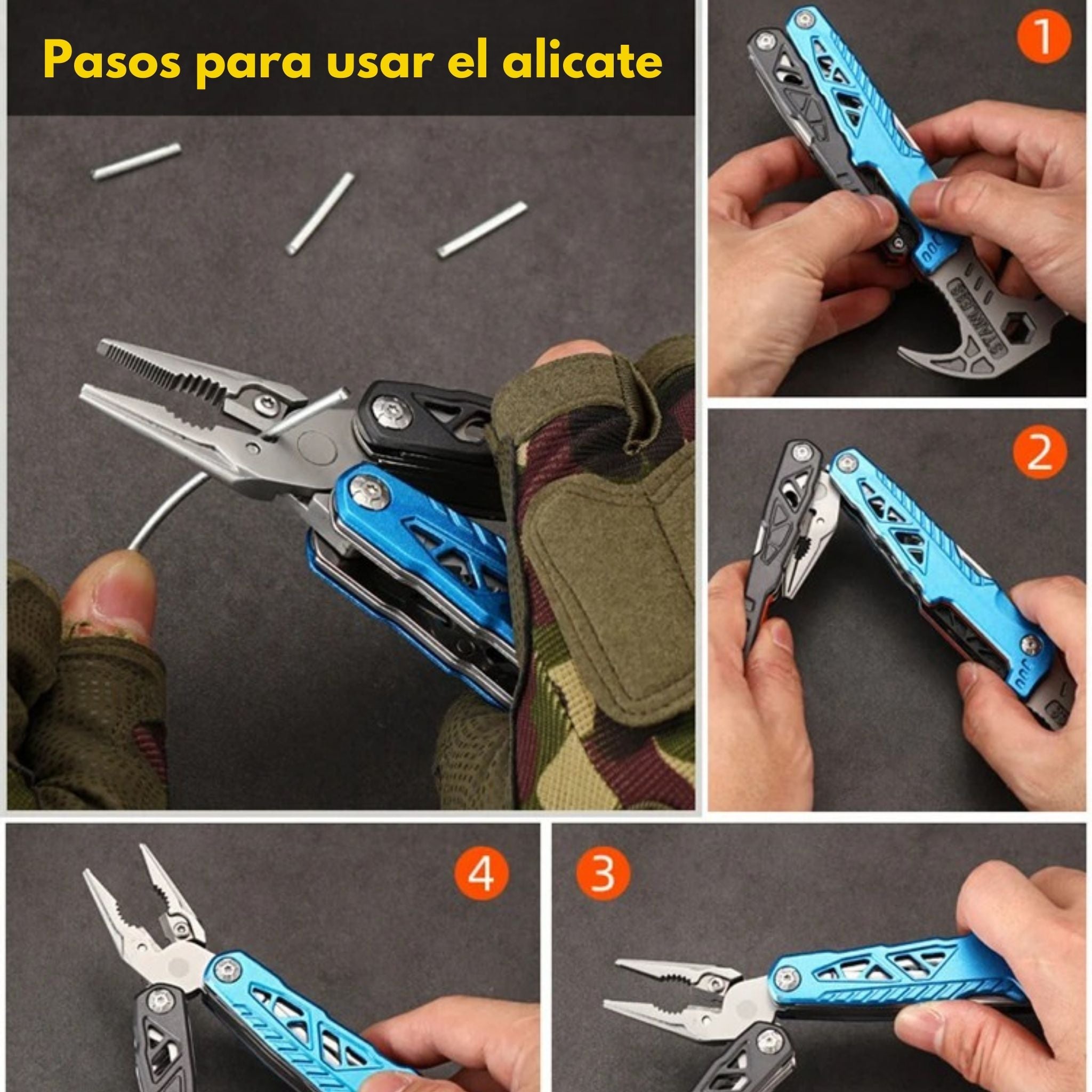 Pasos para usar el alicate

1

STAINLESS

2

4

3