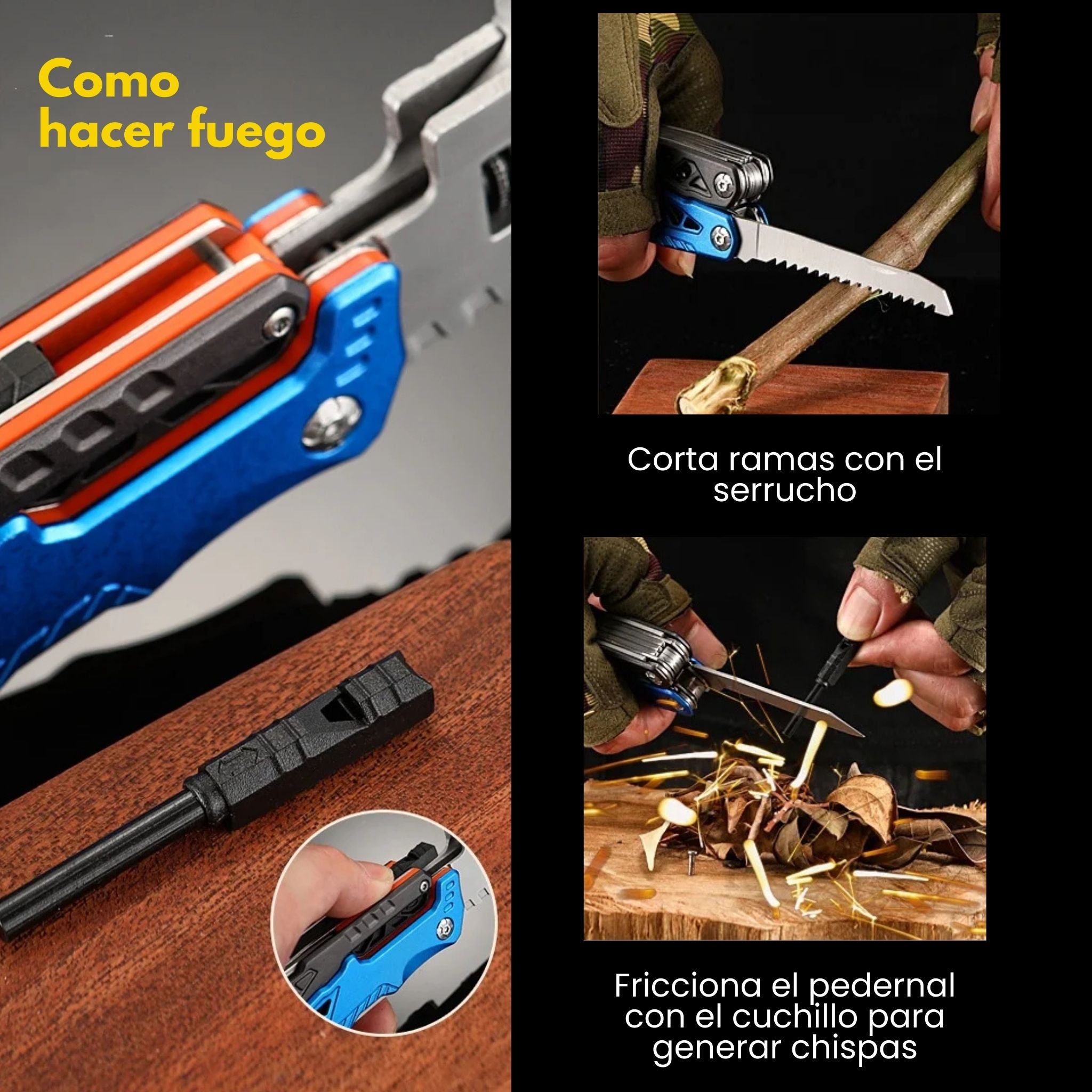 Como hacer fuego

Corta ramas con el serrucho

Fricciona el pedernal con el cuchillo para generar chispas